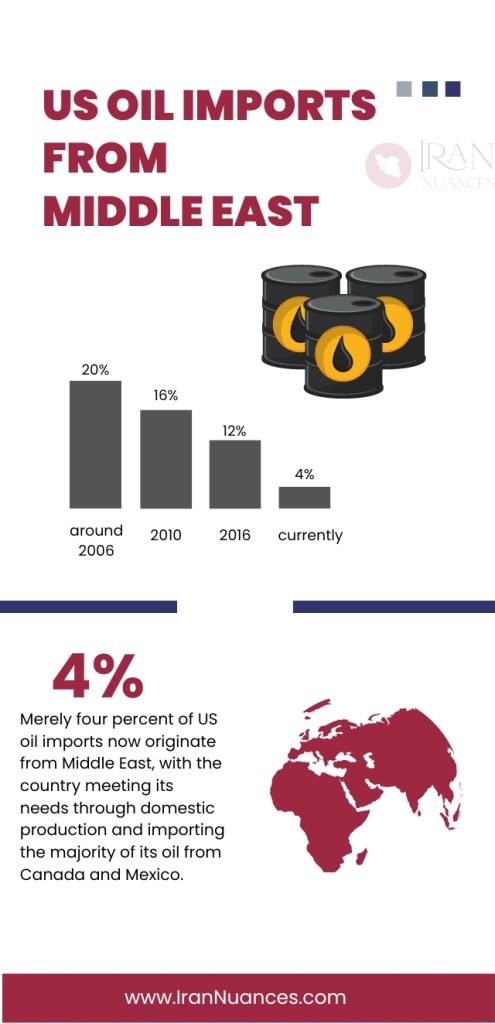 US OIL IMPORTS FROM MIDDLE EAST

IRAN NUANCES

20%
16%
12%
4%

around 2006
2010
2016
currently

4%

Merely four percent of US oil imports now originate from Middle East, with the country meeting its needs through domestic production and importing the majority of its oil from Canada and Mexico.

www.IranNuances.com